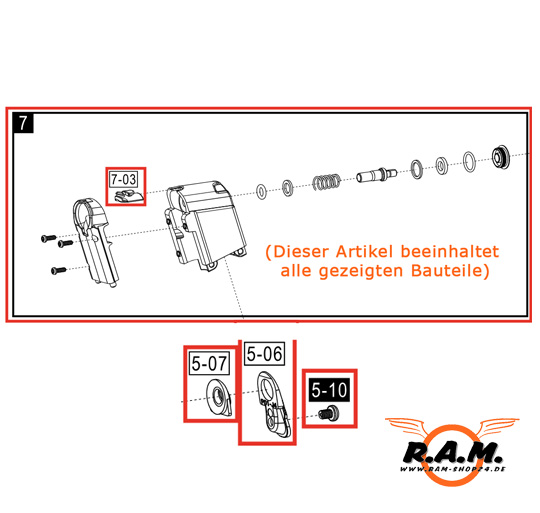 7

7-03

(Dieser Artikel beeinhaltet alle gezeigten Bauteile)

5-07

5-06

5-10

R.A.M.
WWW.RAM-SHOP24.DE